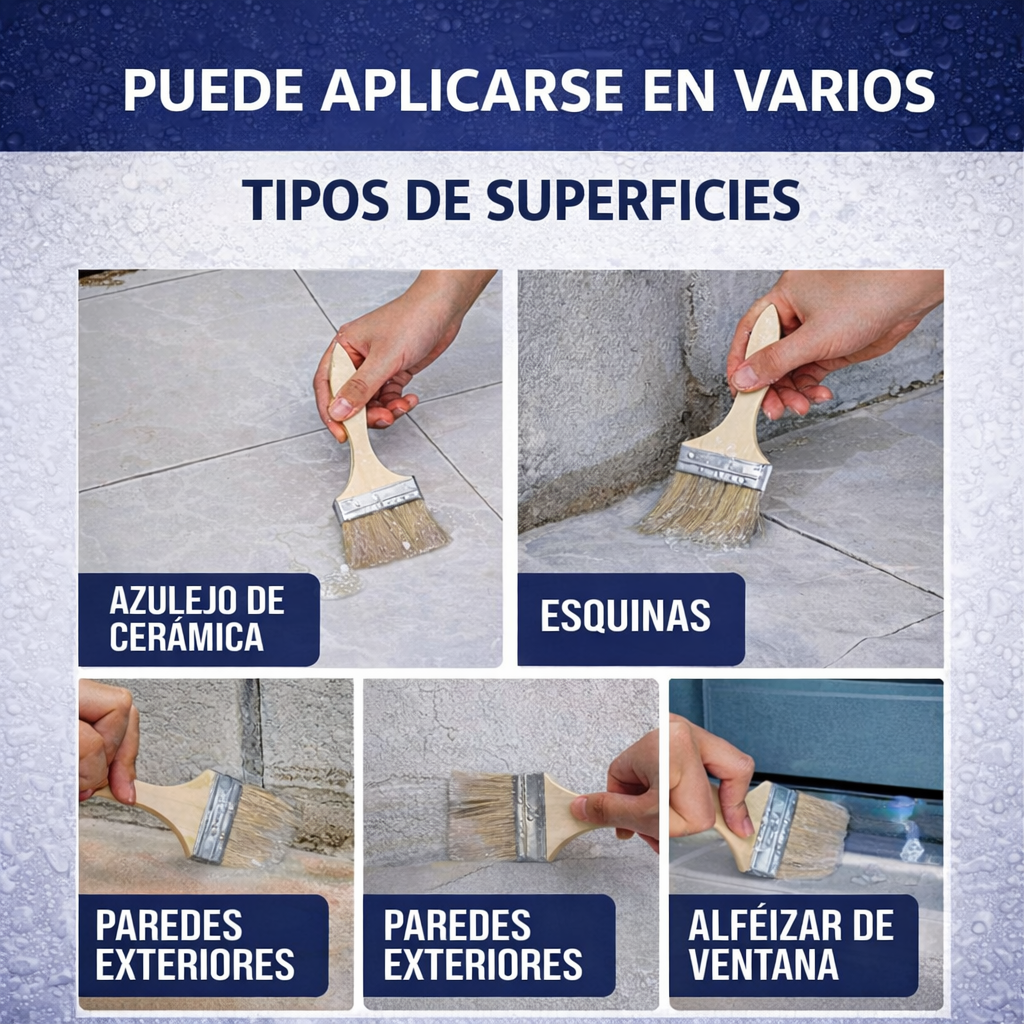 PUEDE APLICARSE EN VARIOS

TIPOS DE SUPERFICIES

AZULEJO DE CERÁMICA

ESQUINAS

PAREDES EXTERIORES

PAREDES EXTERIORES

ALFÉIZAR DE VENTANA